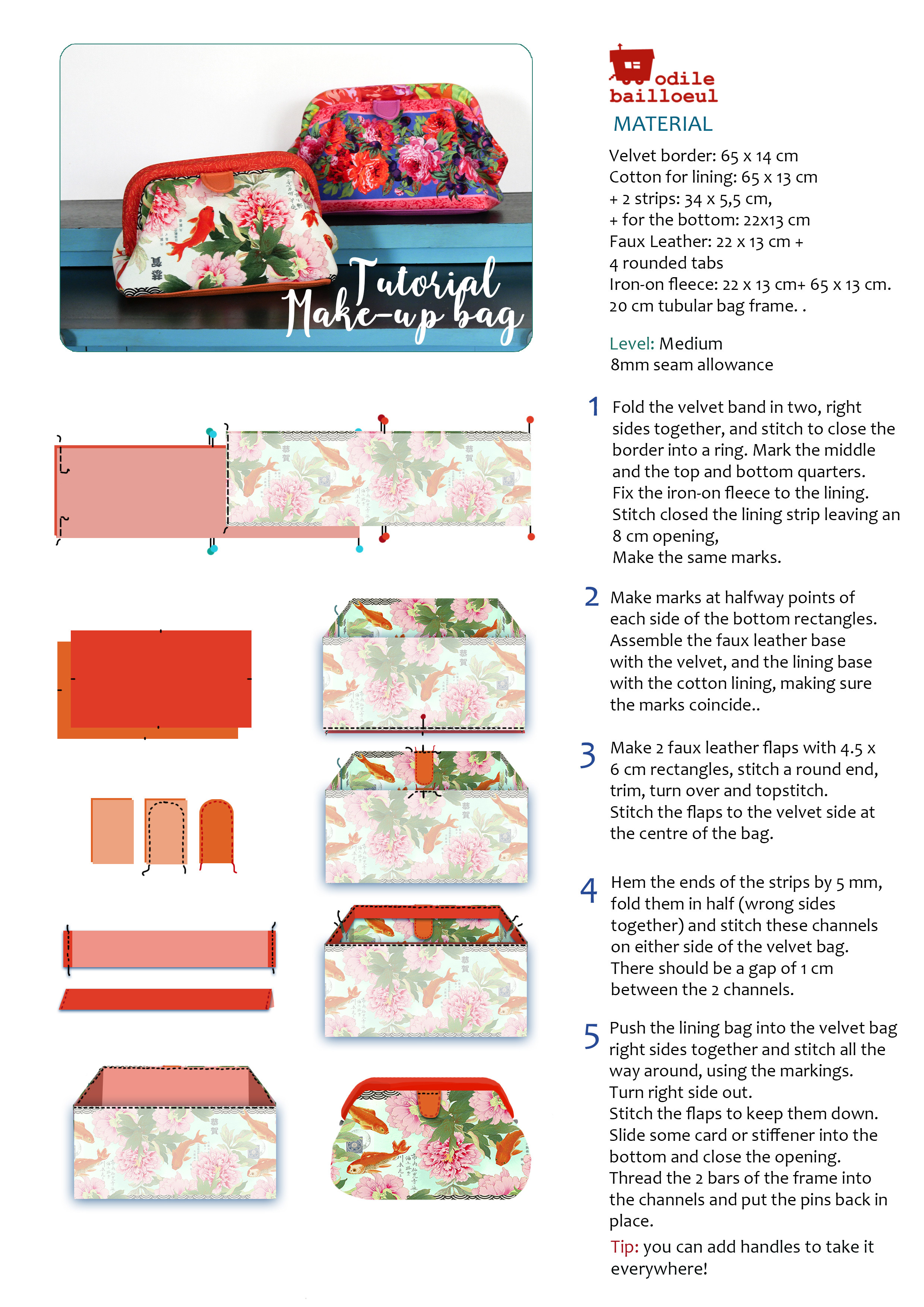 Tutorial
Make-up bag

odile bailloeul

MATERIAL

Velvet border: 65 x 14 cm
Cotton for lining: 65 x 13 cm
+ 2 strips: 34 x 5,5 cm,
+ for the bottom: 22x13 cm
Faux Leather: 22 x 13 cm +
4 rounded tabs
Iron-on fleece: 22 x 13 cm+ 65 x 13 cm.
20 cm tubular bag frame. .

Level: Medium
8mm seam allowance

1 Fold the velvet band in two, right sides together, and stitch to close the border into a ring. Mark the middle and the top and bottom quarters.
Fix the iron-on fleece to the lining.
Stitch closed the lining strip leaving an 8 cm opening,
Make the same marks.

2 Make marks at halfway points of each side of the bottom rectangles. Assemble the faux leather base with the velvet, and the lining base with the cotton lining, making sure the marks coincide..

3 Make 2 faux leather flaps with 4.5 x 6 cm rectangles, stitch a round end, trim, turn over and topstitch.
Stitch the flaps to the velvet side at the centre of the bag.

4 Hem the ends of the strips by 5 mm, fold them in half (wrong sides together) and stitch these channels on either side of the velvet bag.
There should be a gap of 1 cm between the 2 channels.

5 Push the lining bag into the velvet bag right sides together and stitch all the way around, using the markings.
Turn right side out.
Stitch the flaps to keep them down.
Slide some card or stiffener into the bottom and close the opening.
Thread the 2 bars of the frame into the channels and put the pins back in place.
Tip: you can add handles to take it everywhere!